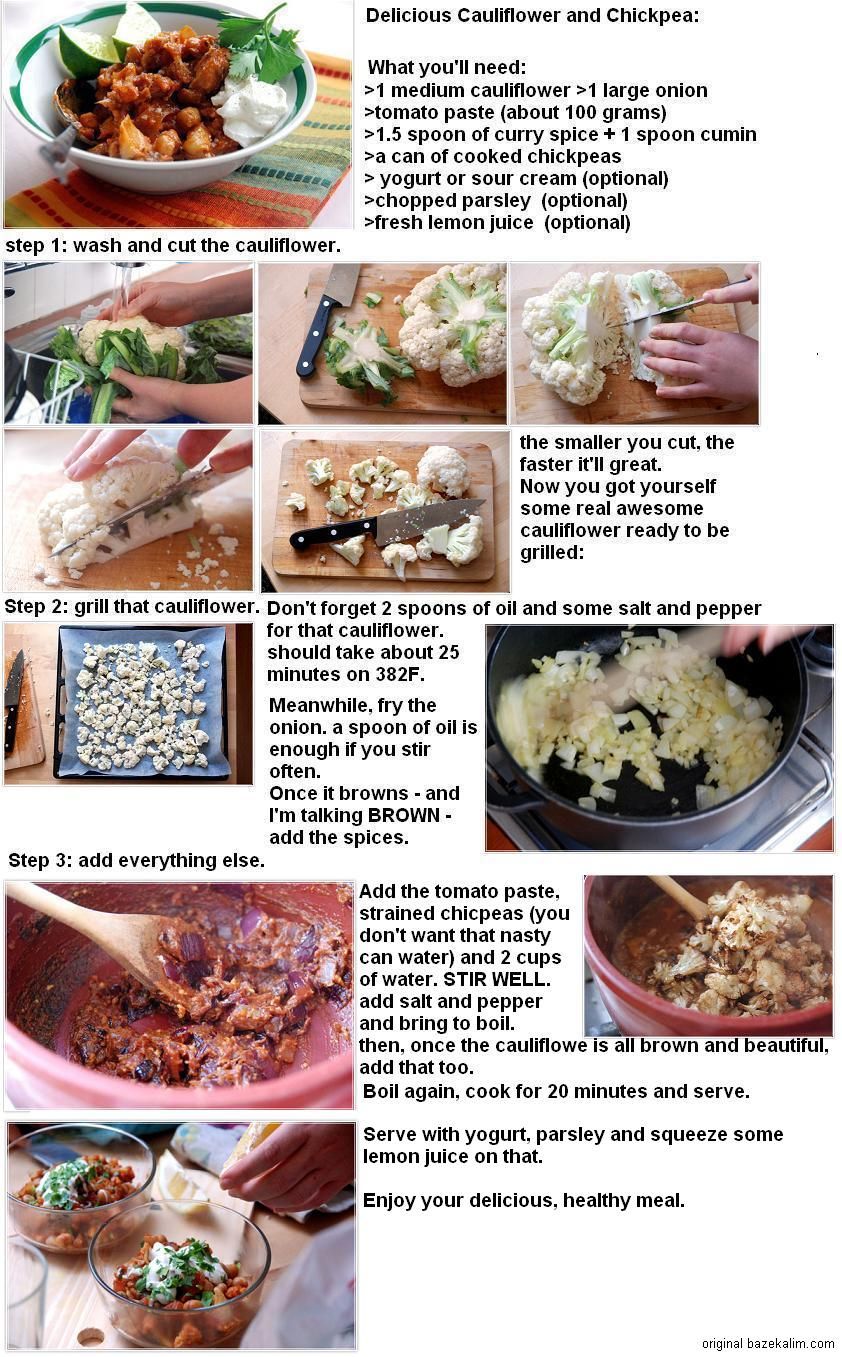 Delicious Cauliflower and Chickpea:

What you'll need:
>1 medium cauliflower >1 large onion
>tomato paste (about 100 grams)
>1.5 spoon of curry spice + 1 spoon cumin
>a can of cooked chickpeas
> yogurt or sour cream (optional)
>chopped parsley (optional)
>fresh lemon juice (optional)

step 1: wash and cut the cauliflower.

the smaller you cut, the faster it'll great.
Now you got yourself some real awesome cauliflower ready to be grilled:

Step 2: grill that cauliflower. Don't forget 2 spoons of oil and some salt and pepper for that cauliflower. should take about 25 minutes on 382F.

Meanwhile, fry the onion. a spoon of oil is enough if you stir often.
Once it browns - and I'm talking BROWN - add the spices.

Step 3: add everything else.

Add the tomato paste, strained chicpeas (you don't want that nasty can water) and 2 cups of water. STIR WELL. add salt and pepper and bring to boil.
then, once the cauliflowe is all brown and beautiful, add that too.
Boil again, cook for 20 minutes and serve.

Serve with yogurt, parsley and squeeze some lemon juice on that.

Enjoy your delicious, healthy meal.

original bazekalim.com