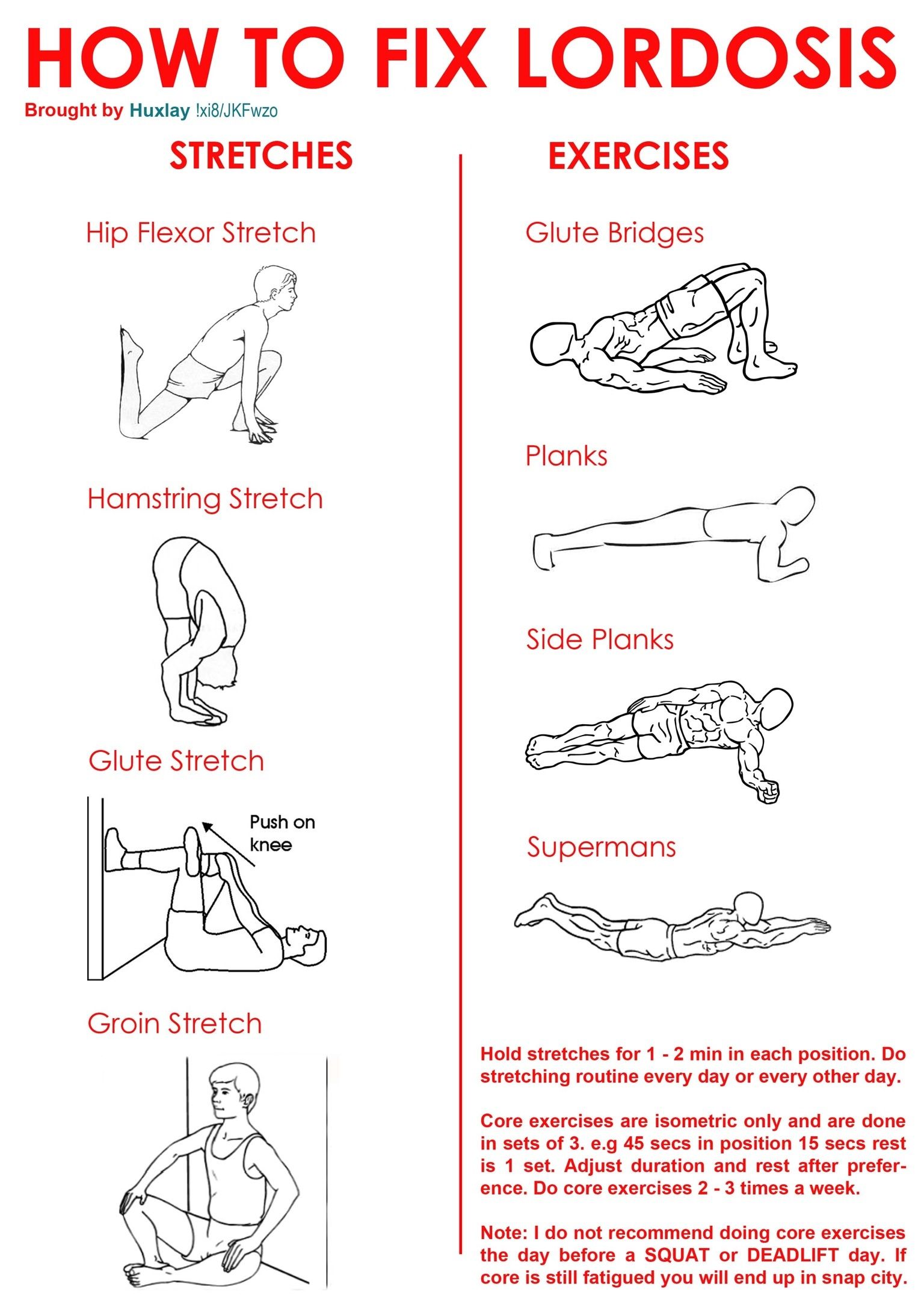 HOW TO FIX LORDOSIS

Brought by Huxlay !xi8/JKFwzo

STRETCHES

Hip Flexor Stretch

Hamstring Stretch

Glute Stretch

Push on knee

Groin Stretch

EXERCISES

Glute Bridges

Planks

Side Planks

Supermans

Hold stretches for 1 - 2 min in each position. Do stretching routine every day or every other day.

Core exercises are isometric only and are done in sets of 3. e.g 45 secs in position 15 secs rest is 1 set. Adjust duration and rest after preference. Do core exercises 2 - 3 times a week.

Note: I do not recommend doing core exercises the day before a SQUAT or DEADLIFT day. If core is still fatigued you will end up in snap city.